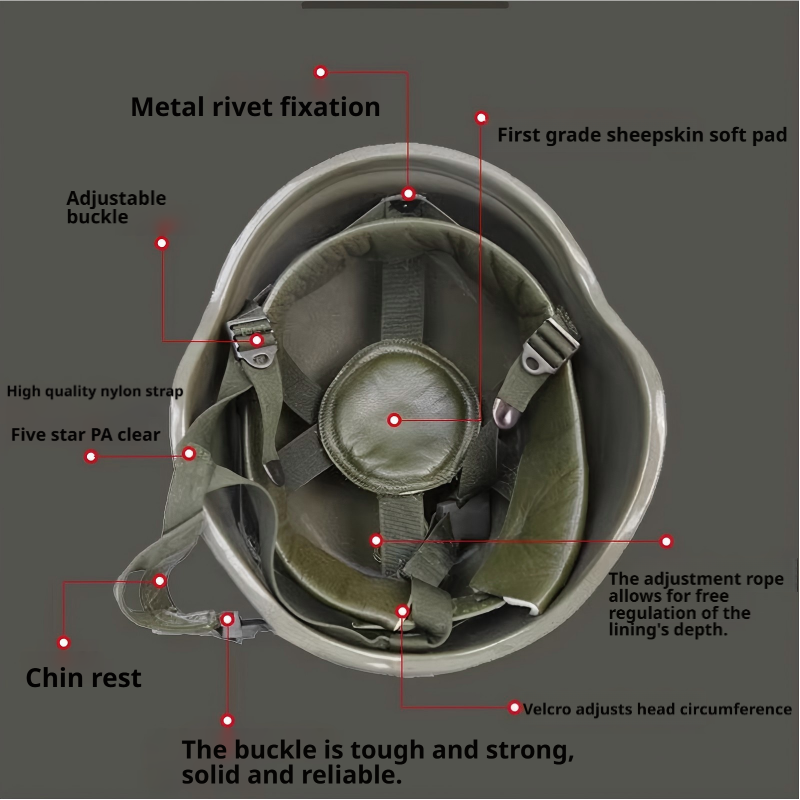 Metal rivet fixation

First grade sheepskin soft pad

Adjustable buckle

High quality nylon strap

Five star PA clear

The adjustment rope allows for free regulation of the lining's depth.

Chin rest

Velcro adjusts head circumference

The buckle is tough and strong, solid and reliable.