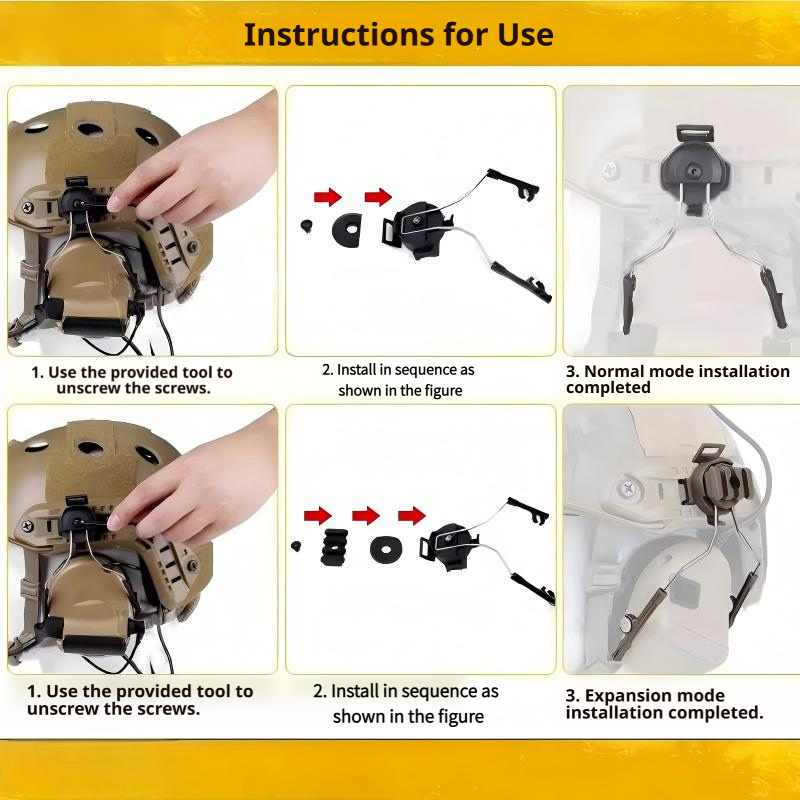 Instructions for Use

1. Use the provided tool to unscrew the screws.

2. Install in sequence as shown in the figure

3. Normal mode installation completed

1. Use the provided tool to unscrew the screws.

2. Install in sequence as shown in the figure

3. Expansion mode installation completed.