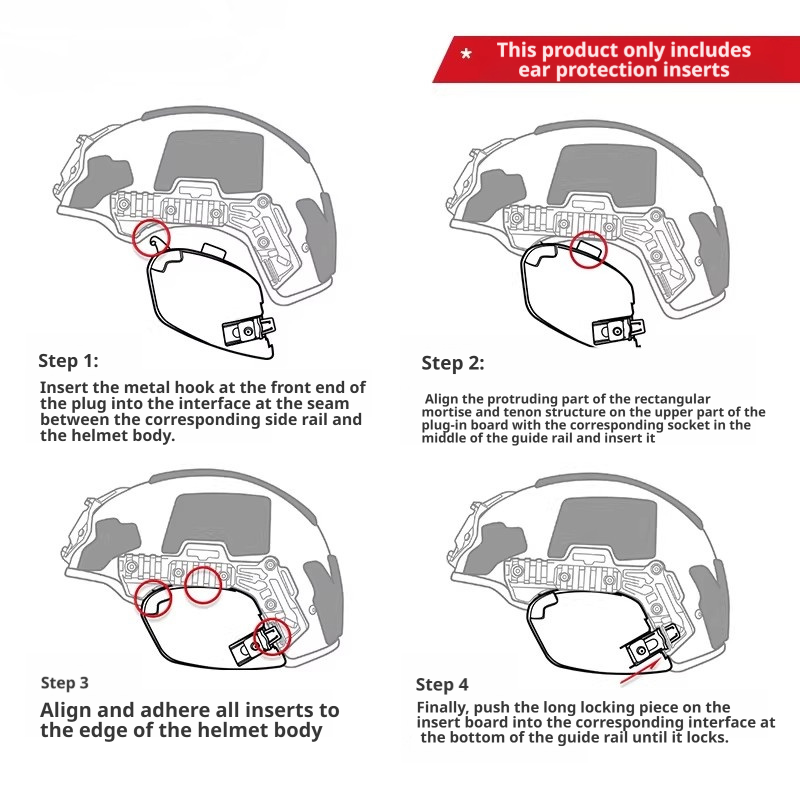 * This product only includes ear protection inserts

Step 1:

Insert the metal hook at the front end of the plug into the interface at the seam between the corresponding side rail and the helmet body.

Step 2:

Align the protruding part of the rectangular mortise and tenon structure on the upper part of the plug-in board with the corresponding socket in the middle of the guide rail and insert it

Step 3

Align and adhere all inserts to the edge of the helmet body

Step 4

Finally, push the long locking piece on the insert board into the corresponding interface at the bottom of the guide rail until it locks.