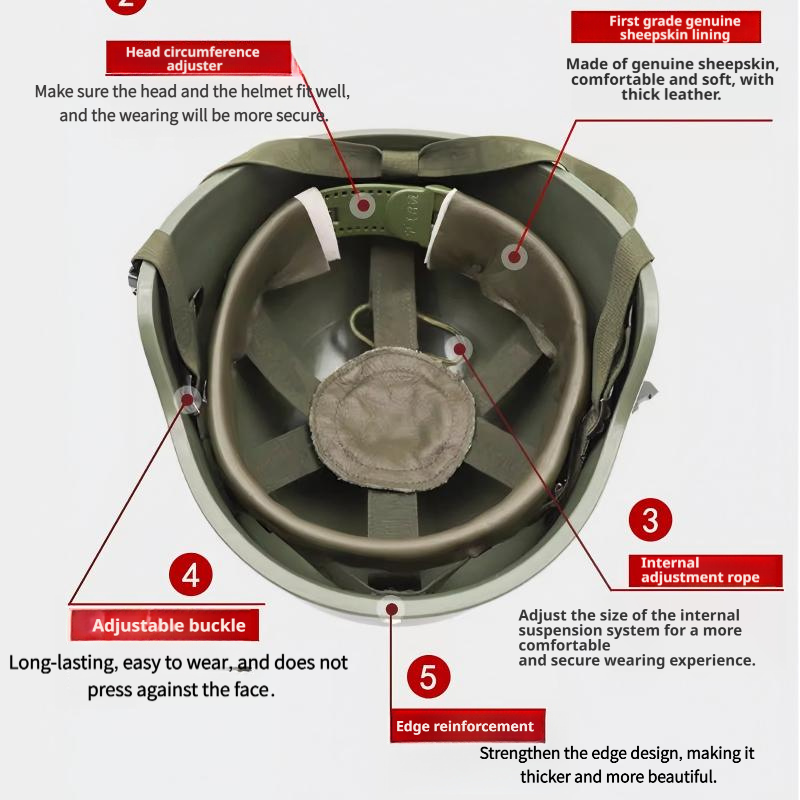 2

Head circumference adjuster

Make sure the head and the helmet fit well, and the wearing will be more secure.

First grade genuine sheepskin lining

Made of genuine sheepskin, comfortable and soft, with thick leather.

3

Internal adjustment rope

Adjust the size of the internal suspension system for a more comfortable and secure wearing experience.

4

Adjustable buckle

Long-lasting, easy to wear, and does not press against the face.

5

Edge reinforcement

Strengthen the edge design, making it thicker and more beautiful.