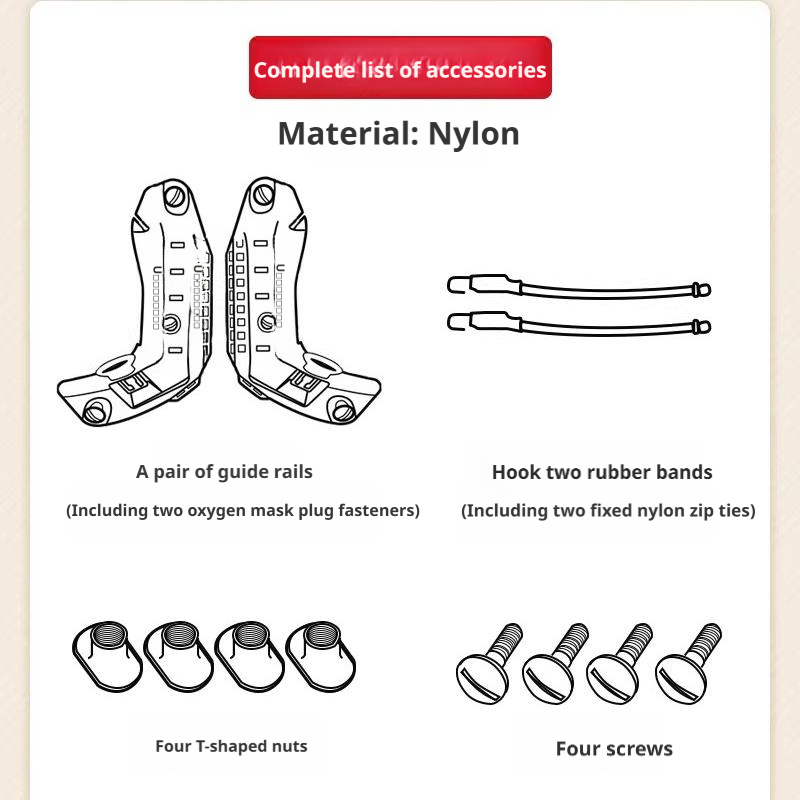 Complete list of accessories

Material: Nylon

A pair of guide rails

(Including two oxygen mask plug fasteners)

Hook two rubber bands

(Including two fixed nylon zip ties)

Four T-shaped nuts

Four screws